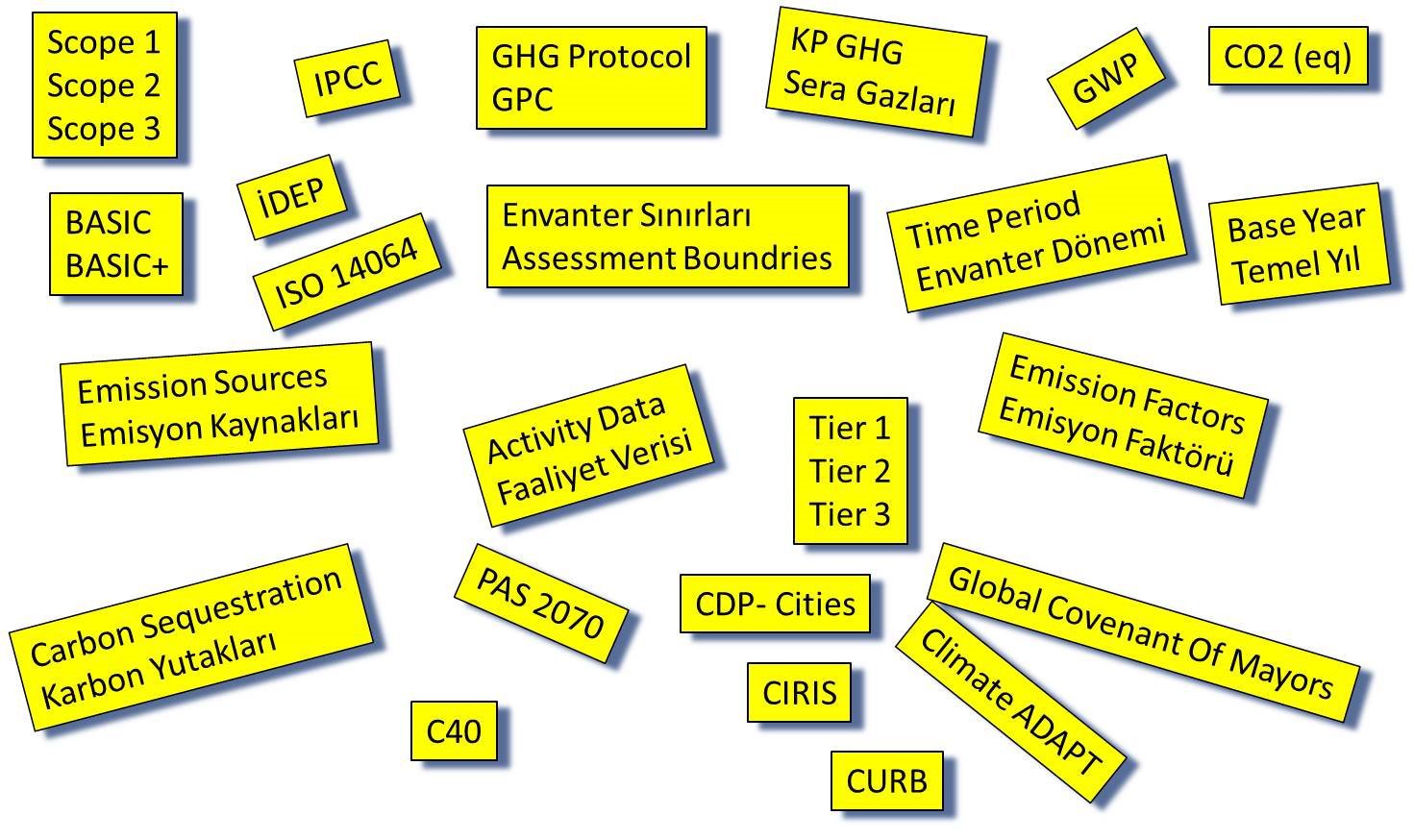 Scope 1
Scope 2
Scope 3

IPCC

GHG Protocol
GPC

KP GHG
Sera Gazları

GWP

CO2 (eq)

BASIC
BASIC+

İDEP

ISO 14064

Envanter Sınırları
Assessment Boundries

Time Period
Envanter Dönemi

Base Year
Temel Yıl

Emission Sources
Emisyon Kaynakları

Activity Data
Faaliyet Verisi

Tier 1
Tier 2
Tier 3

Emission Factors
Emisyon Faktörü

Carbon Sequestration
Karbon Yutakları

PAS 2070

CDP- Cities

Global Covenant Of Mayors

Climate ADAPT

CIRIS

C40

CURB